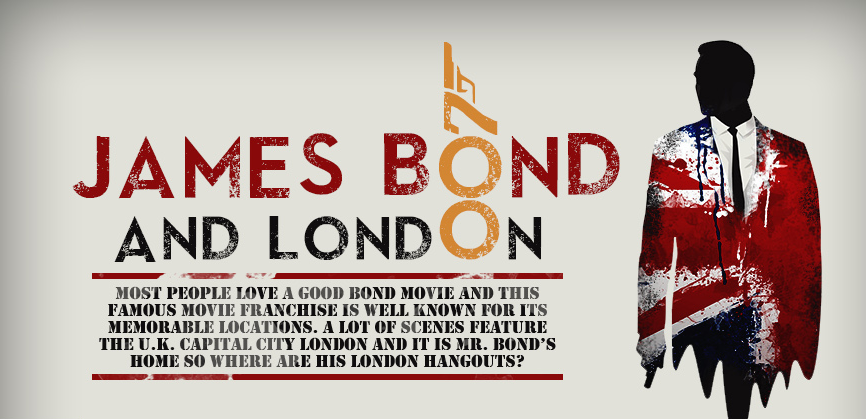 JAMES BOND

AND LONDON

007

MOST PEOPLE LOVE A GOOD BOND MOVIE AND THIS FAMOUS MOVIE FRANCHISE IS WELL KNOWN FOR ITS MEMORABLE LOCATIONS. A LOT OF SCENES FEATURE THE U.K. CAPITAL CITY LONDON AND IT IS MR. BOND'S HOME SO WHERE ARE HIS LONDON HANGOUTS?